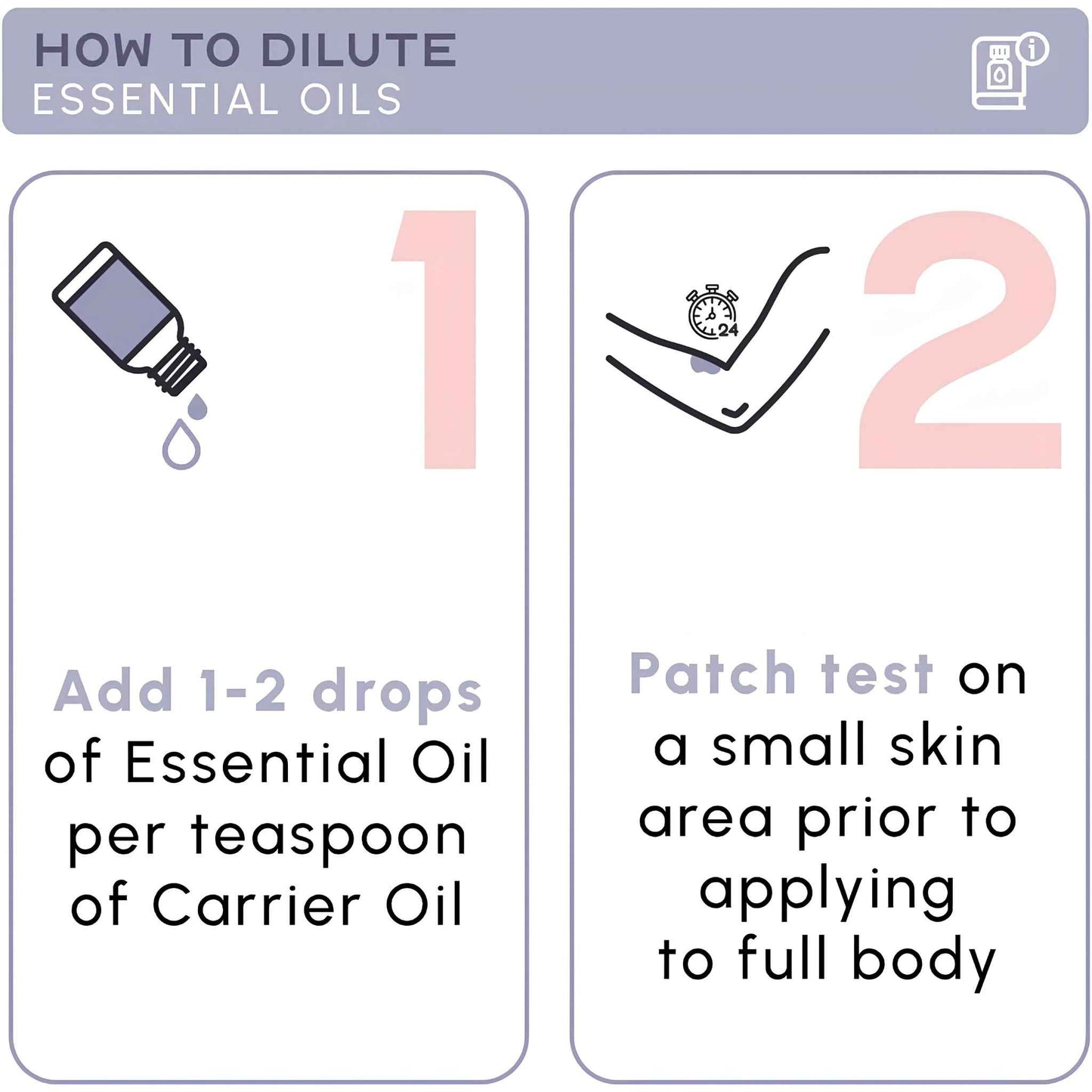 HOW TO DILUTE
ESSENTIAL OILS

1

Add 1-2 drops of Essential Oil per teaspoon of Carrier Oil

24

2

Patch test on a small skin area prior to applying to full body